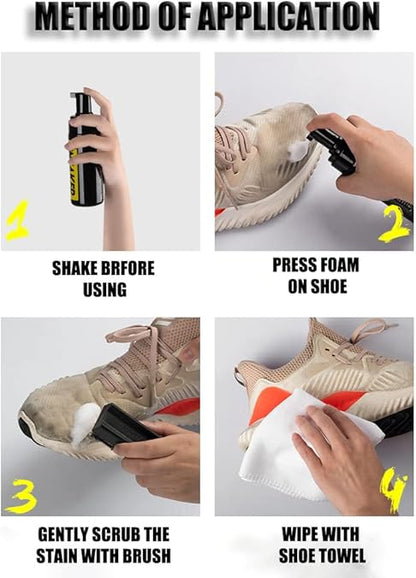 METHOD OF APPLICATION

1

SHAKE BRFORE USING

2

PRESS FOAM ON SHOE

3

GENTLY SCRUB THE STAIN WITH BRUSH

4

WIPE WITH SHOE TOWEL